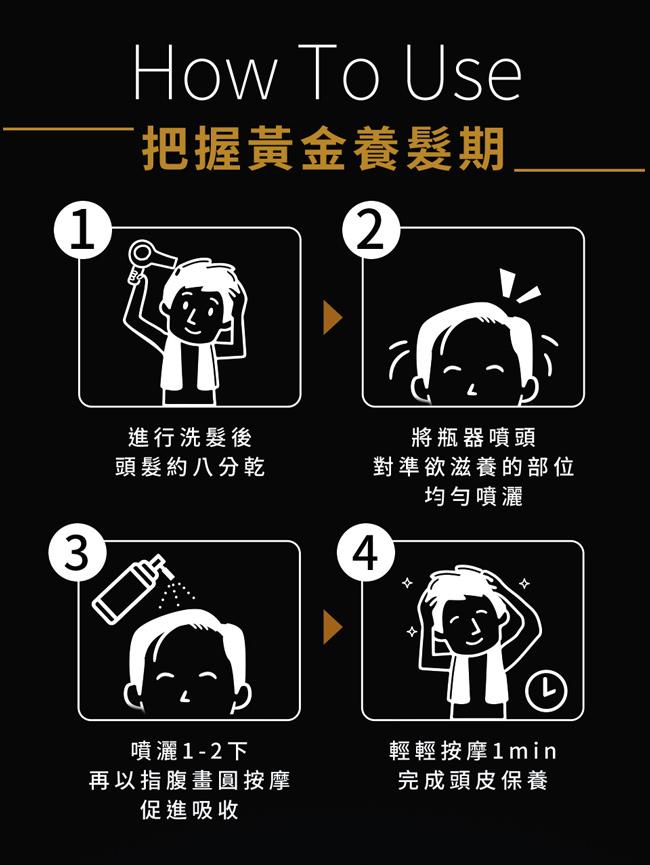 How To Use

把握黃金養髮期

1

進行洗髮後
頭髮約八分乾

2

將瓶器噴頭
對準欲滋養的部位
均勻噴灑

3

噴灑1-2下
再以指腹畫圓按摩
促進吸收

4

輕輕按摩1min
完成頭皮保養